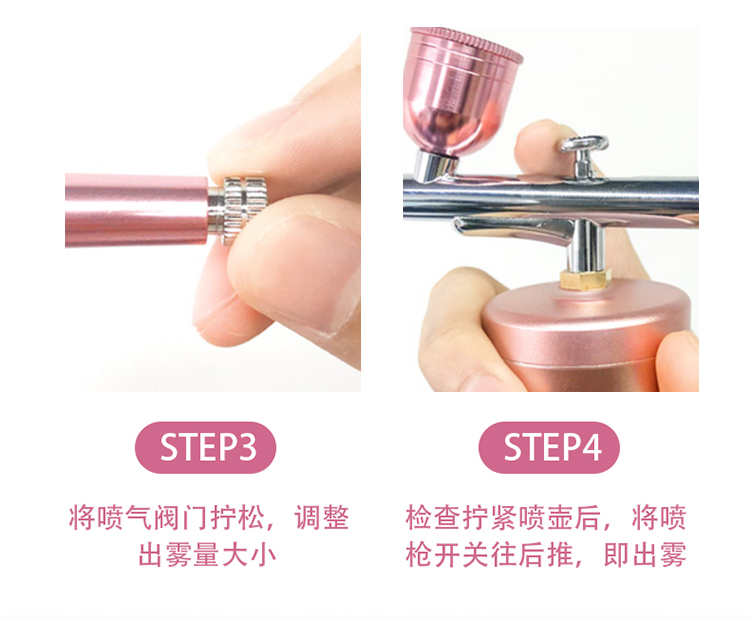 STEP3

将喷气阀门拧松，调整出雾量大小

STEP4

检查拧紧喷壶后，将喷枪开关往后推，即出雾