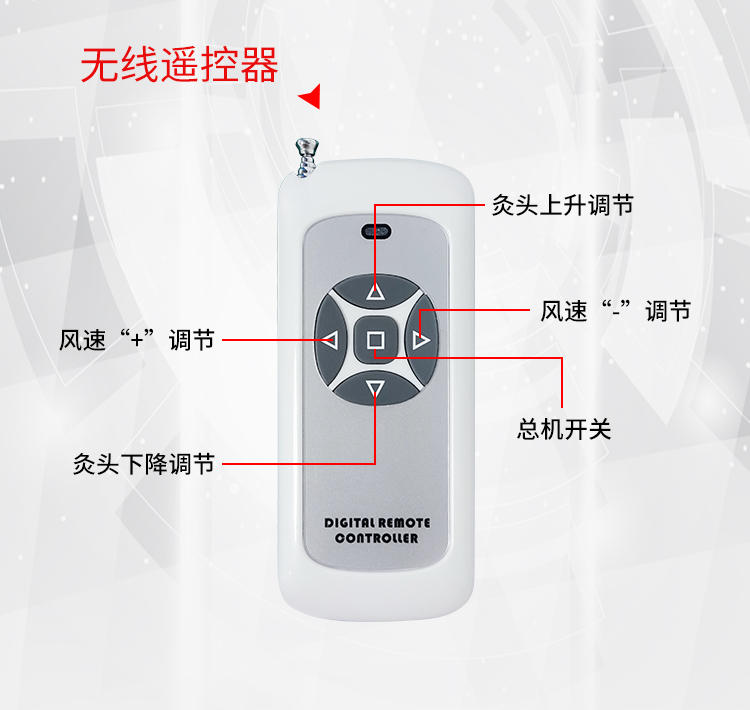 无线遥控器

灸头上升调节

风速“-”调节

风速“+”调节

总机开关

灸头下降调节

DIGITAL REMOTE CONTROLLER