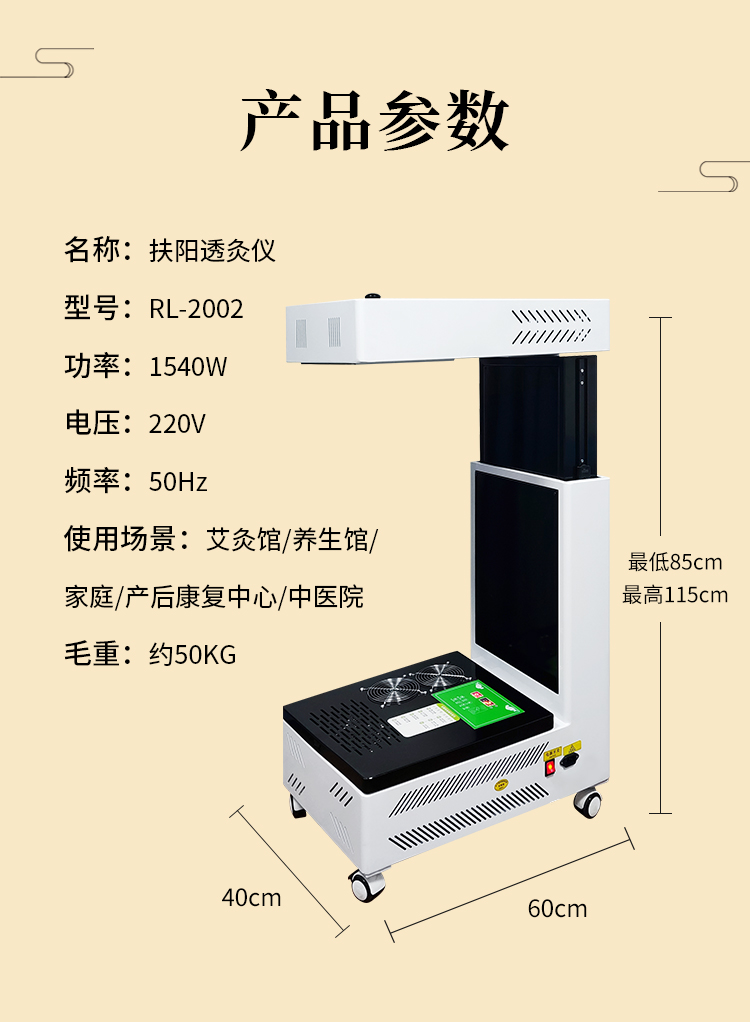 产品参数

名称：扶阳透灸仪

型号：RL-2002

功率：1540W

电压：220V

频率：50Hz

使用场景：艾灸馆/养生馆/家庭/产后康复中心/中医院

毛重：约50KG

最低85cm
最高115cm

40cm

60cm