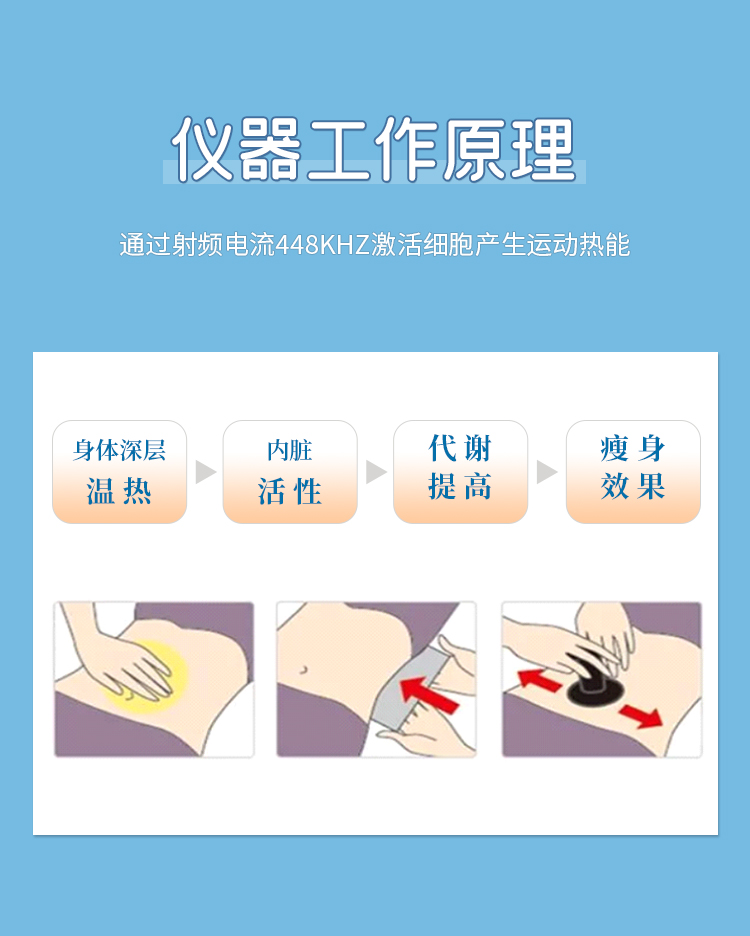 仪器工作原理

通过射频电流448KHZ激活细胞产生运动热能

身体深层
温热

内脏
活性

代谢
提高

瘦身
效果