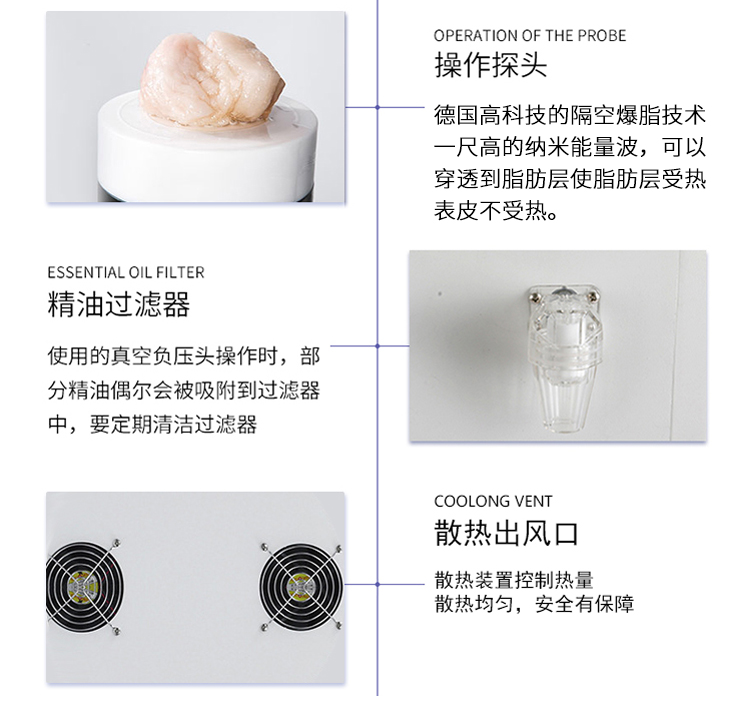 OPERATION OF THE PROBE
操作探头

德国高科技的隔空爆脂技术一尺高的纳米能量波，可以穿透到脂肪层使脂肪层受热表皮不受热。

ESSENTIAL OIL FILTER
精油过滤器

使用的真空负压头操作时，部分精油偶尔会被吸附到过滤器中，要定期清洁过滤器

COOLONG VENT
散热出风口

散热装置控制热量
散热均匀，安全有保障