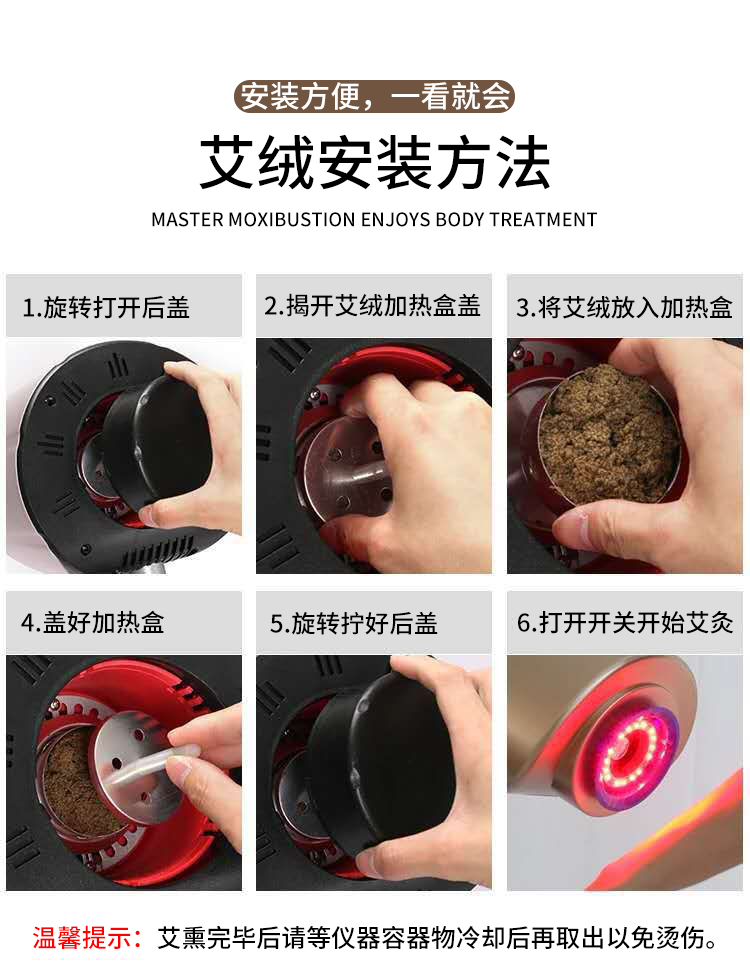 安装方便，一看就会

艾绒安装方法

MASTER MOXIBUSTION ENJOYS BODY TREATMENT

1.旋转打开后盖

2.揭开艾绒加热盒盖

3.将艾绒放入加热盒

4.盖好加热盒

5.旋转拧好后盖

6.打开开关开始艾灸

温馨提示：艾熏完毕后请等仪器容器物冷却后再取出以免烫伤。