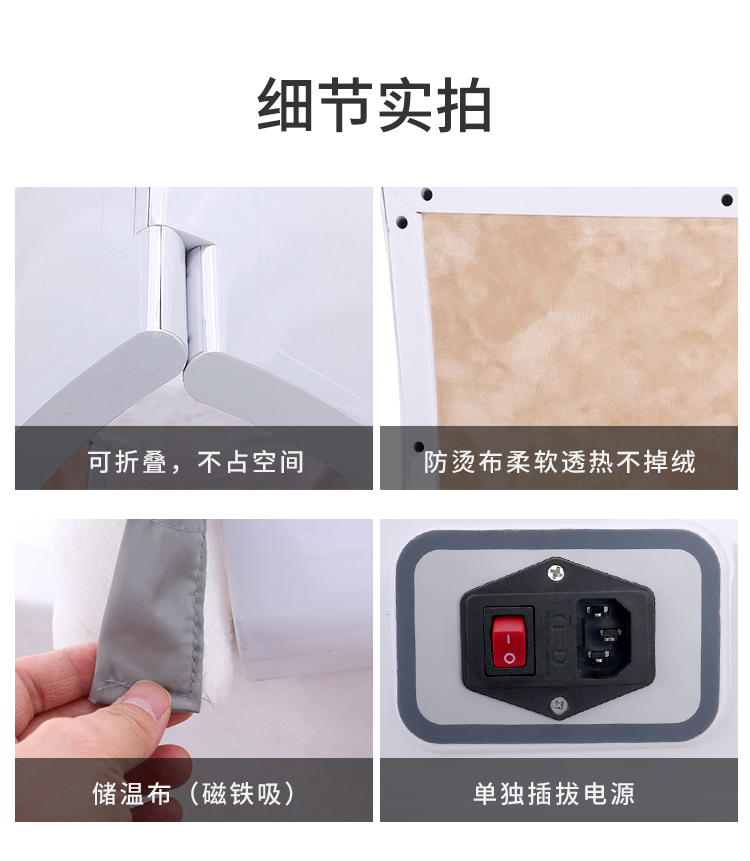 细节实拍

可折叠，不占空间

防烫布柔软透热不掉绒

储温布（磁铁吸）

单独插拔电源