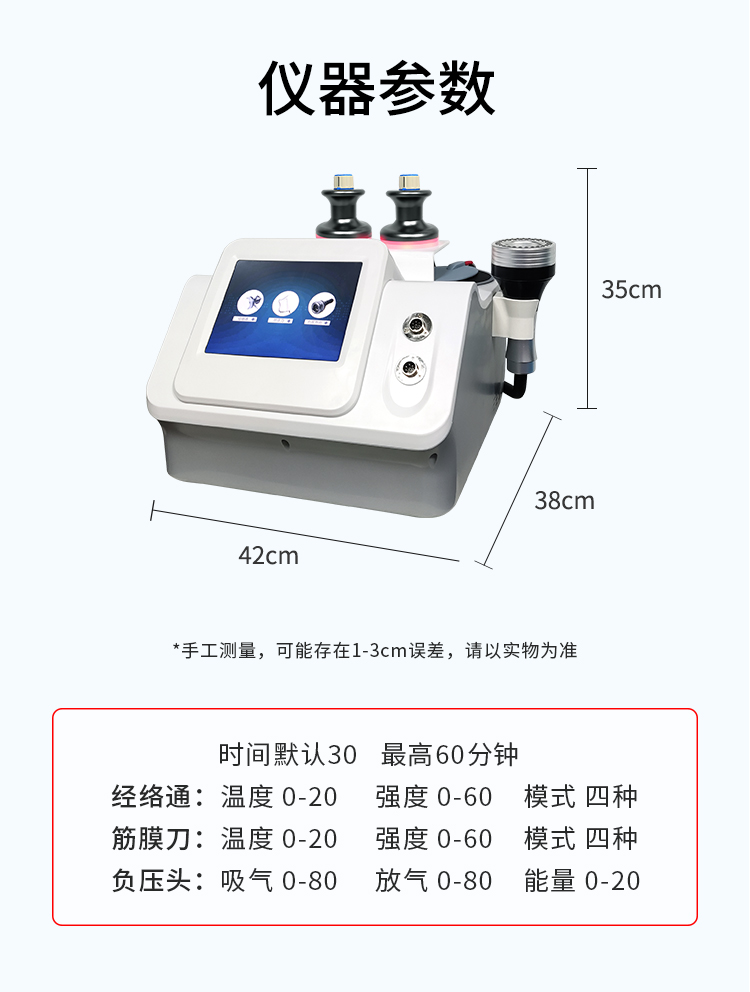 仪器参数

35cm

38cm

42cm

*手工测量，可能存在1-3cm误差，请以实物为准

时间默认30　最高60分钟

经络通：温度 0-20　强度 0-60　模式 四种

筋膜刀：温度 0-20　强度 0-60　模式 四种

负压头：吸气 0-80　放气 0-80　能量 0-20